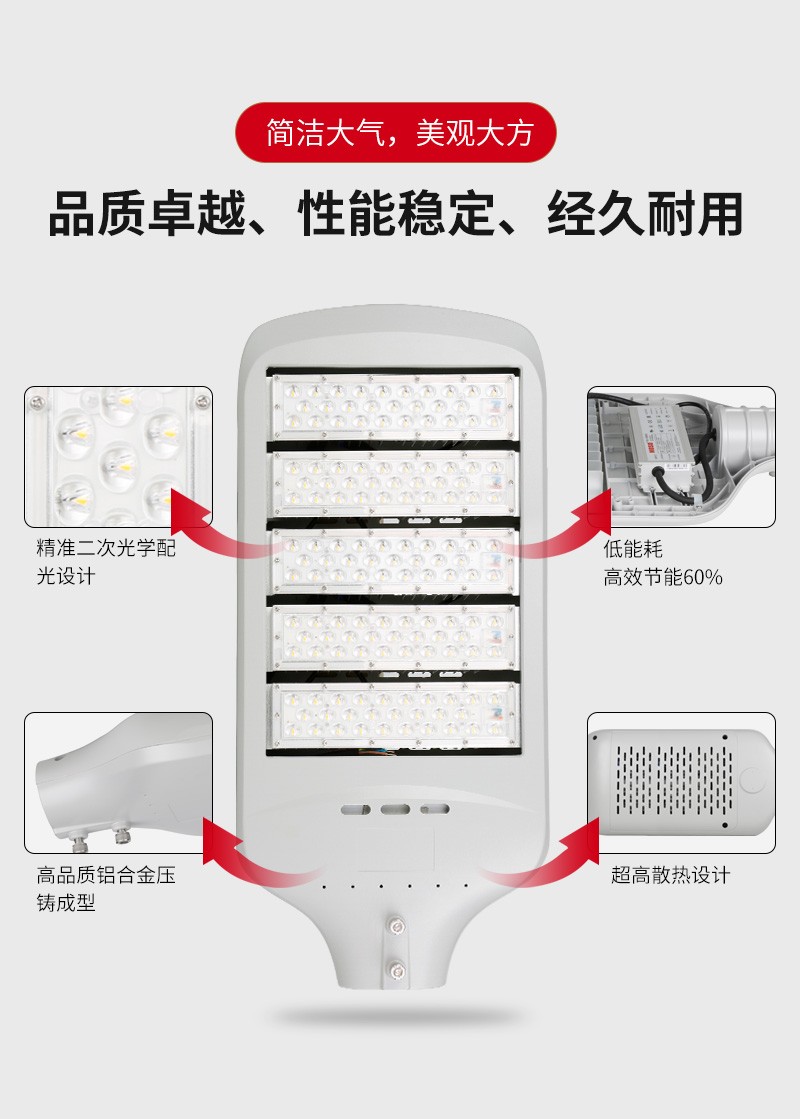 简洁大气，美观大方

品质卓越、性能稳定、经久耐用

精准二次光学配光设计

低能耗
高效节能60%

高品质铝合金压铸成型

超高散热设计